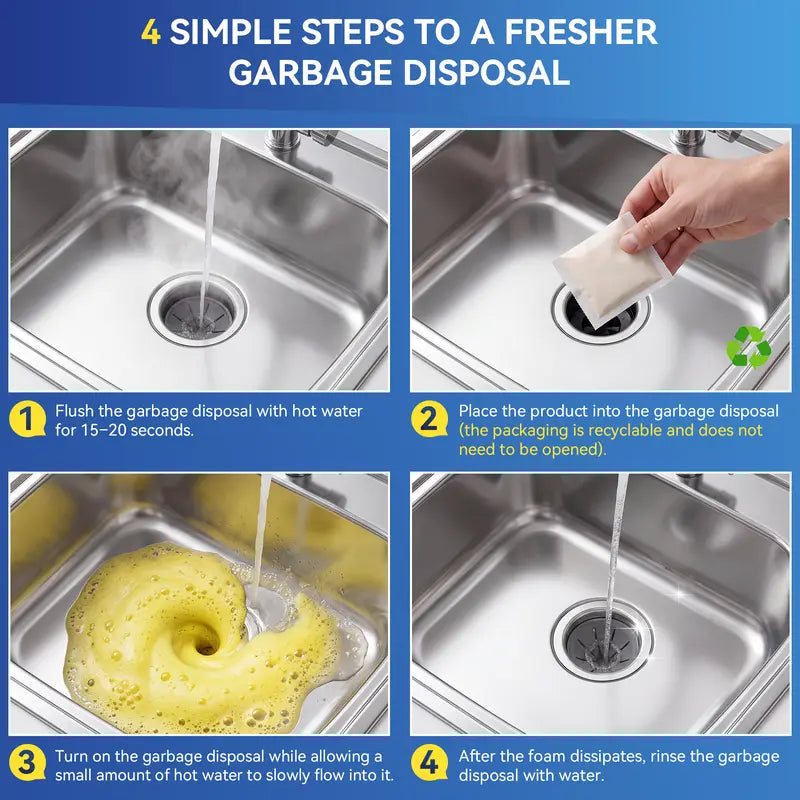 4 SIMPLE STEPS TO A FRESHER GARBAGE DISPOSAL

1 Flush the garbage disposal with hot water for 15–20 seconds.

2 Place the product into the garbage disposal (the packaging is recyclable and does not need to be opened).

3 Turn on the garbage disposal while allowing a small amount of hot water to slowly flow into it.

4 After the foam dissipates, rinse the garbage disposal with water.