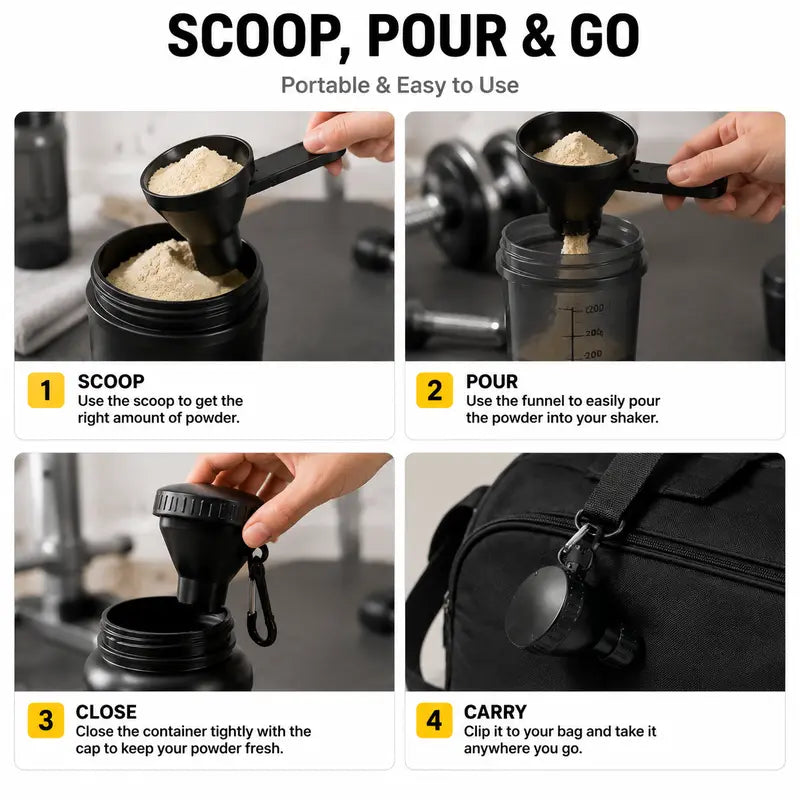 SCOOP, POUR & GO

Portable & Easy to Use

1 SCOOP
Use the scoop to get the right amount of powder.

2 POUR
Use the funnel to easily pour the powder into your shaker.

3 CLOSE
Close the container tightly with the cap to keep your powder fresh.

4 CARRY
Clip it to your bag and take it anywhere you go.